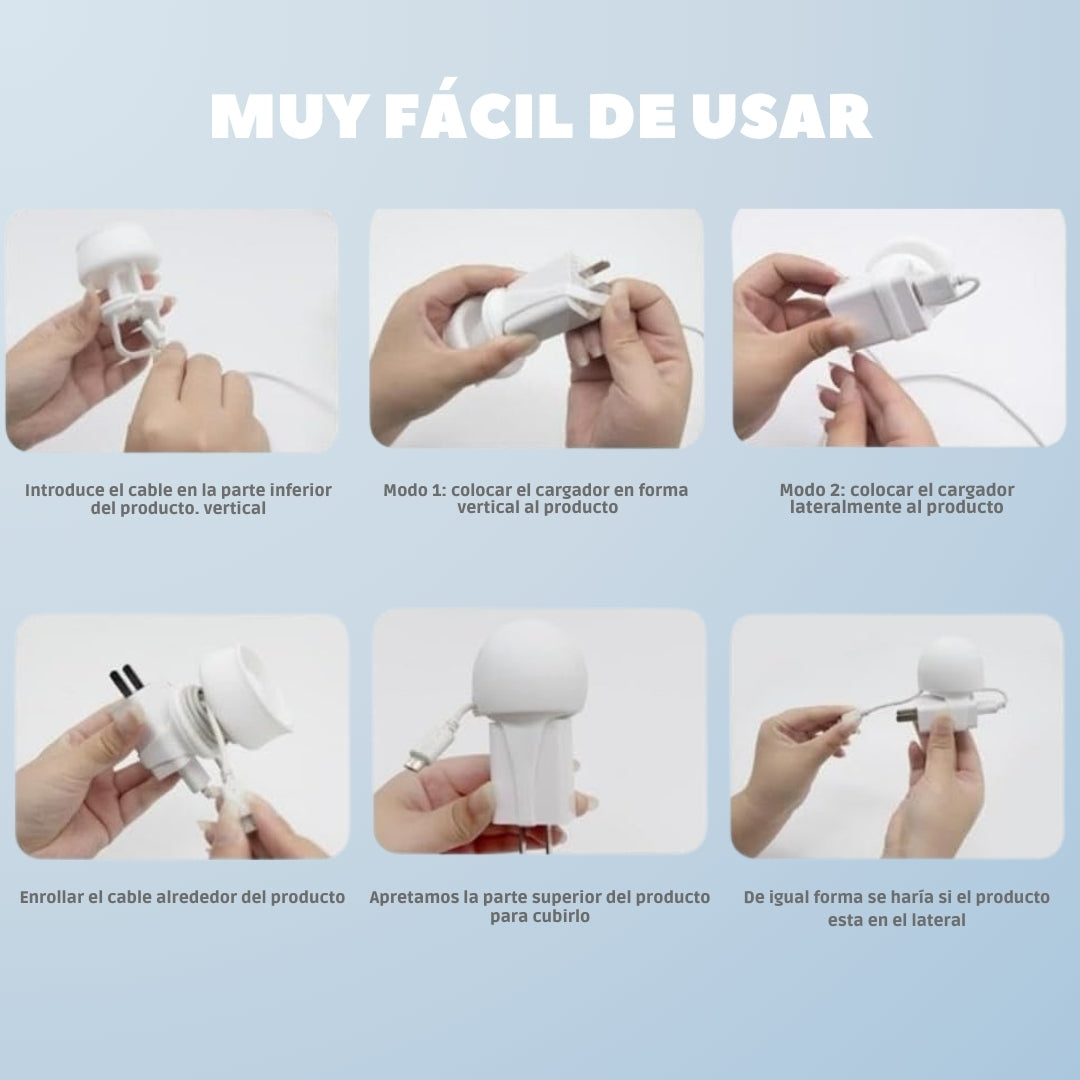 MUY FÁCIL DE USAR

Introduce el cable en la parte inferior del producto. vertical

Modo 1: colocar el cargador en forma vertical al producto

Modo 2: colocar el cargador lateralmente al producto

Enrollar el cable alrededor del producto

Apretamos la parte superior del producto para cubirlo

De igual forma se haría si el producto esta en el lateral